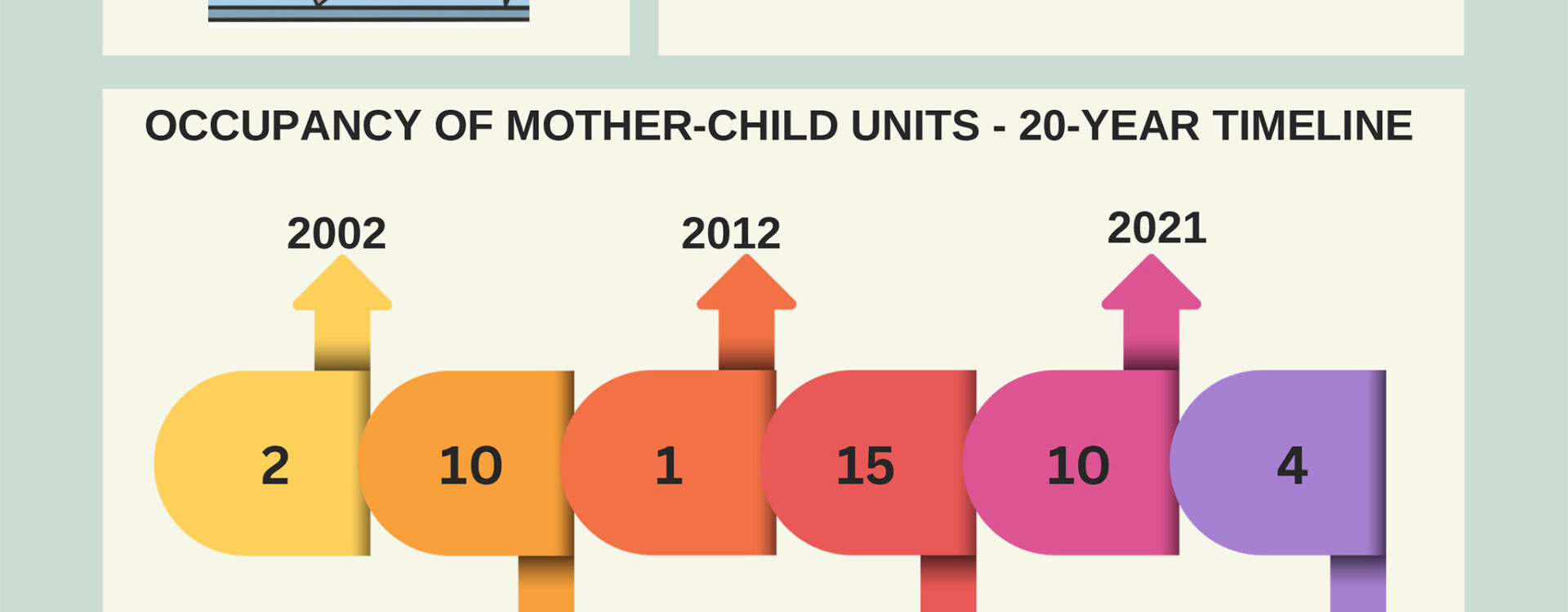 OCCUPANCY OF MOTHER-CHILD UNITS - 20-YEAR TIMELINE

2002

2012

2021

2

10

1

15

10

4